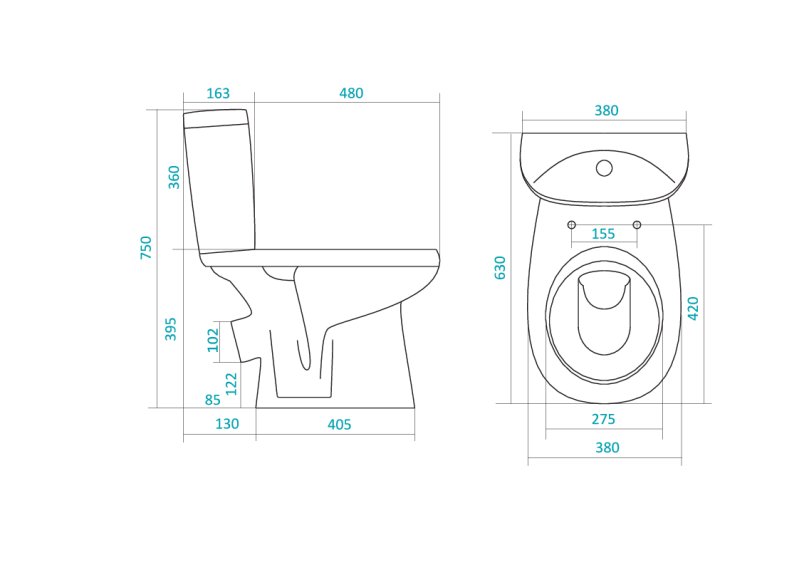 163
480
360
750
395
102
122
85
130
405
380
155
630
420
275
380